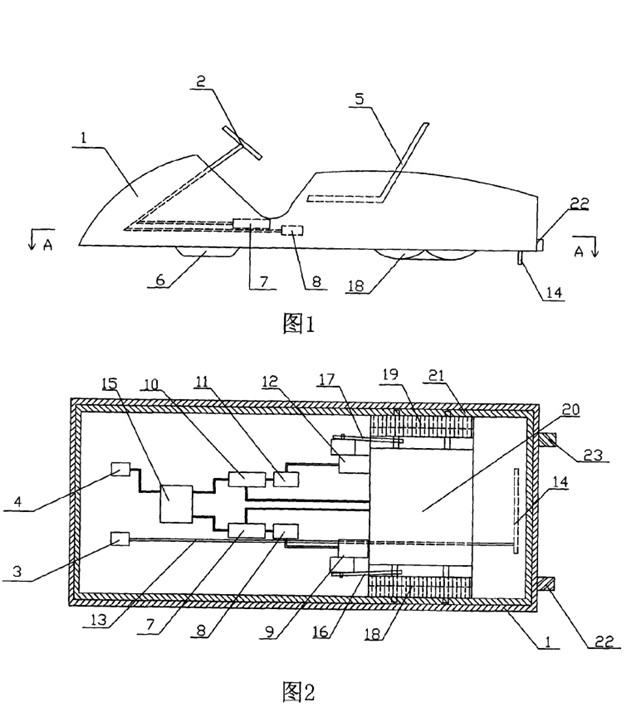 2
5
1
22
A
A
6
7
8
18
14
图1

15
10
11
12
17
19
21
20
23
4
14
3
13
7
8
9
16
18
1
22
图2